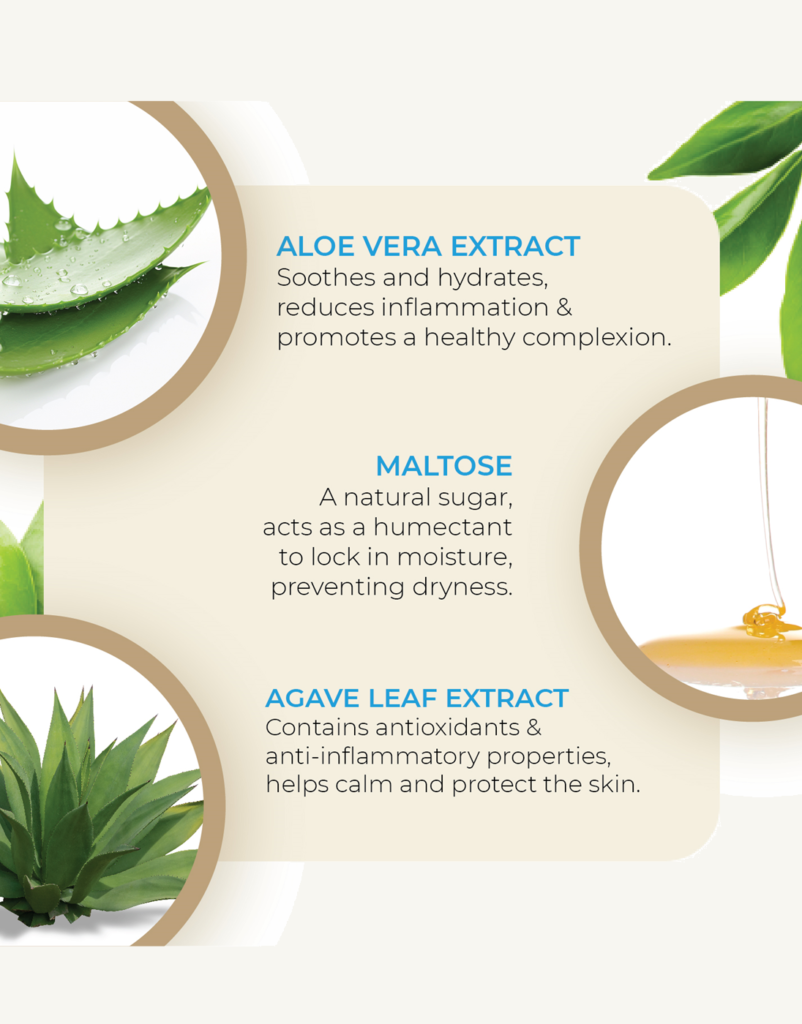 ALOE VERA EXTRACT
Soothes and hydrates, reduces inflammation & promotes a healthy complexion.

MALTOSE
A natural sugar, acts as a humectant to lock in moisture, preventing dryness.

AGAVE LEAF EXTRACT
Contains antioxidants & anti-inflammatory properties, helps calm and protect the skin.